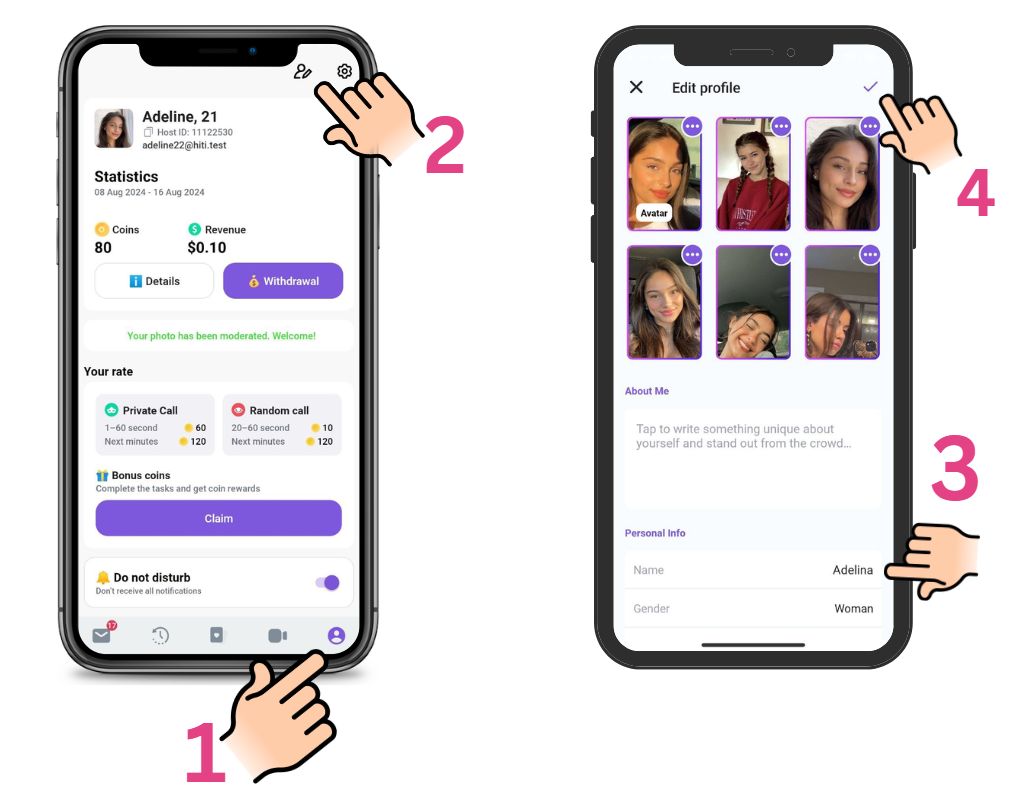 Adeline, 21
Host ID: 11122530
adeline22@hiti.test

2

Statistics
08 Aug 2024 - 16 Aug 2024

Coins
80

Revenue
$0.10

Details

Withdrawal

Your photo has been moderated. Welcome!

Your rate

Private Call
1–60 second 60
Next minutes 120

Random call
20–60 second 10
Next minutes 120

Bonus coins
Complete the tasks and get coin rewards

Claim

Do not disturb
Don't receive all notifications

17

1

Edit profile

4

Avatar

About Me

Tap to write something unique about yourself and stand out from the crowd...

3

Personal Info

Name Adelina

Gender Woman